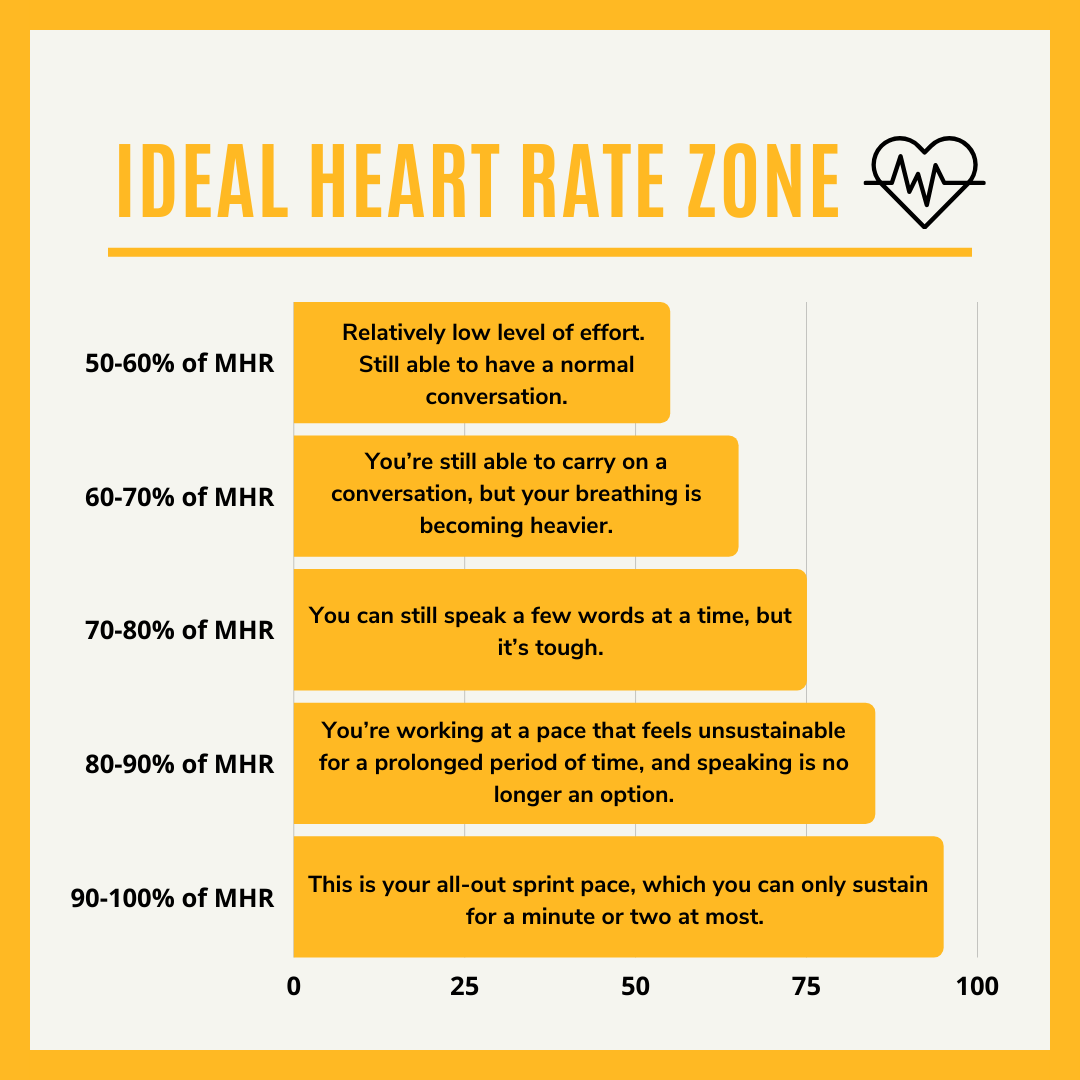 IDEAL HEART RATE ZONE

50-60% of MHR
Relatively low level of effort. Still able to have a normal conversation.

60-70% of MHR
You're still able to carry on a conversation, but your breathing is becoming heavier.

70-80% of MHR
You can still speak a few words at a time, but it's tough.

80-90% of MHR
You're working at a pace that feels unsustainable for a prolonged period of time, and speaking is no longer an option.

90-100% of MHR
This is your all-out sprint pace, which you can only sustain for a minute or two at most.

0 25 50 75 100