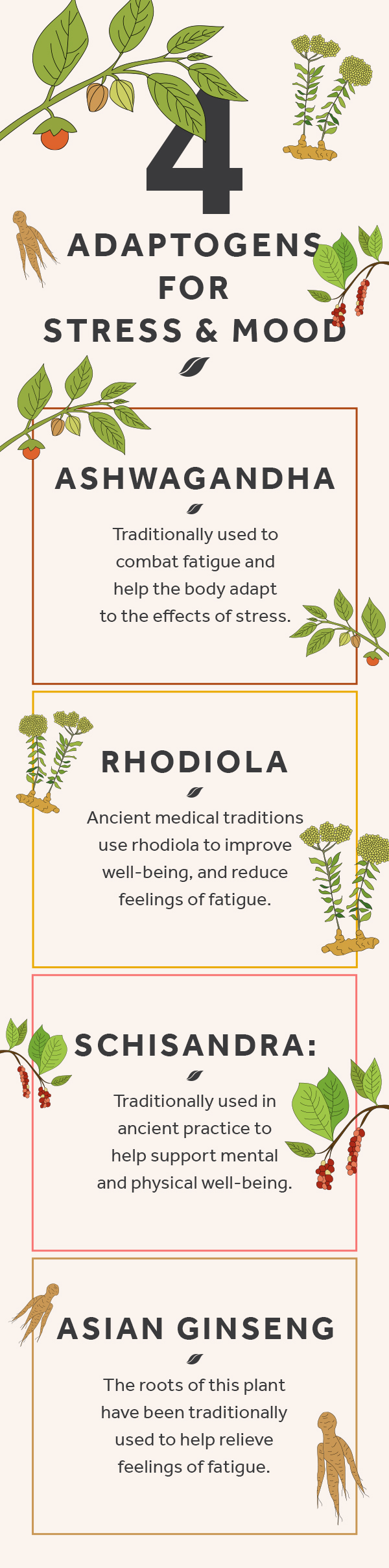 4
ADAPTOGENS FOR STRESS & MOOD

ASHWAGANDHA

Traditionally used to combat fatigue and help the body adapt to the effects of stress.

RHODIOLA

Ancient medical traditions use rhodiola to improve well-being, and reduce feelings of fatigue.

SCHISANDRA:

Traditionally used in ancient practice to help support mental and physical well-being.

ASIAN GINSENG

The roots of this plant have been traditionally used to help relieve feelings of fatigue.